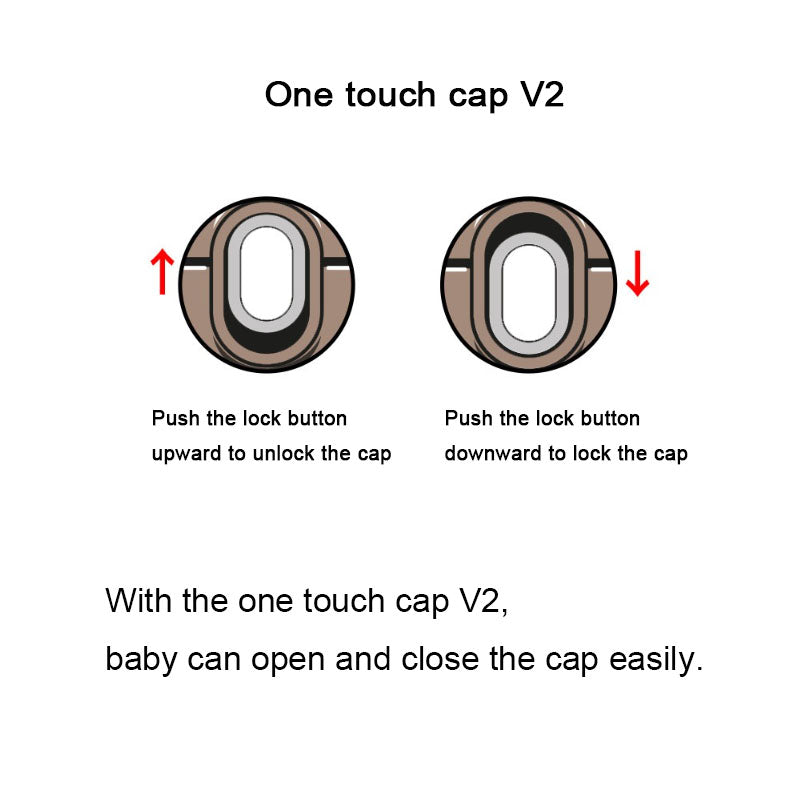 One touch cap V2

Push the lock button upward to unlock the cap

Push the lock button downward to lock the cap

With the one touch cap V2,
baby can open and close the cap easily.