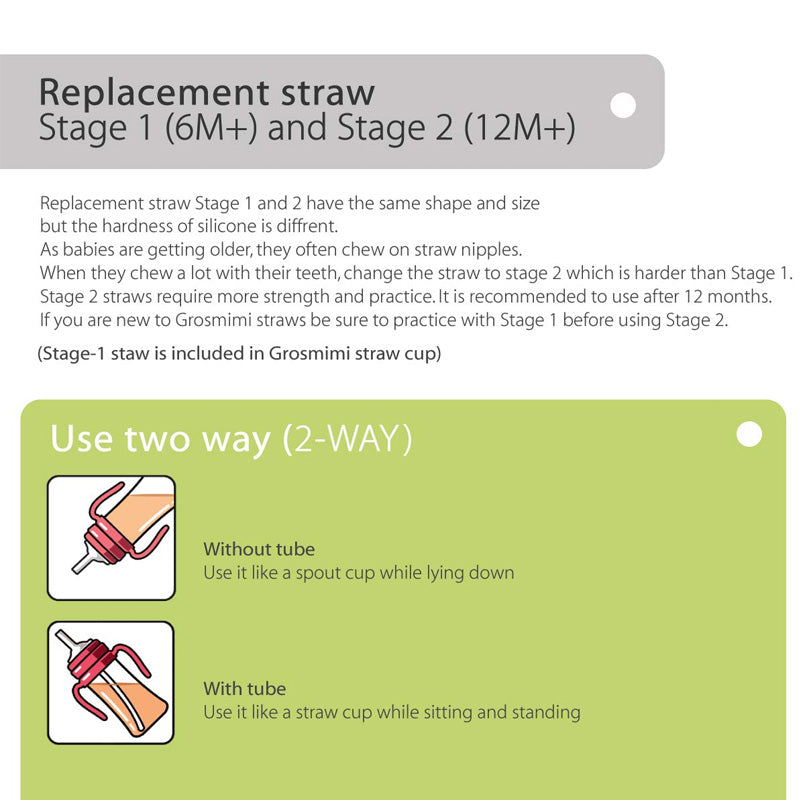 Replacement straw
Stage 1 (6M+) and Stage 2 (12M+)

Replacement straw Stage 1 and 2 have the same shape and size but the hardness of silicone is diffrent.
As babies are getting older, they often chew on straw nipples.
When they chew a lot with their teeth, change the straw to stage 2 which is harder than Stage 1.
Stage 2 straws require more strength and practice. It is recommended to use after 12 months.
If you are new to Grosmimi straws be sure to practice with Stage 1 before using Stage 2.

(Stage-1 staw is included in Grosmimi straw cup)

Use two way (2-WAY)

Without tube
Use it like a spout cup while lying down

With tube
Use it like a straw cup while sitting and standing