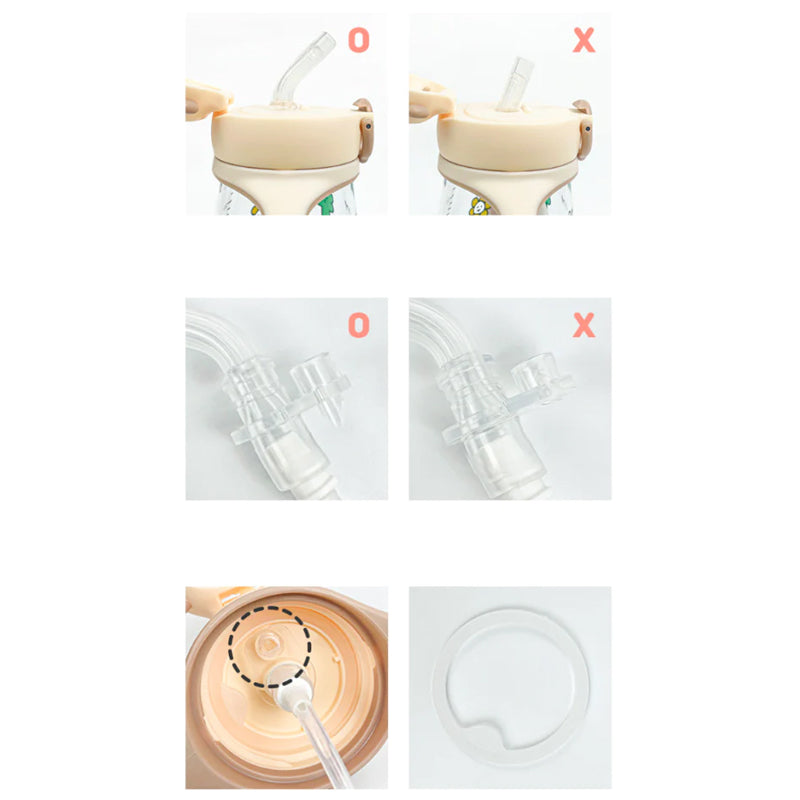 O

X

O

X